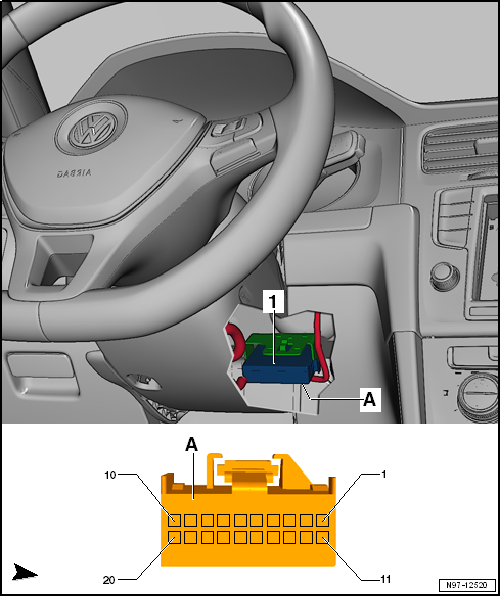 AIRBAG

1

A

A

10

1

20

11

N97-12520